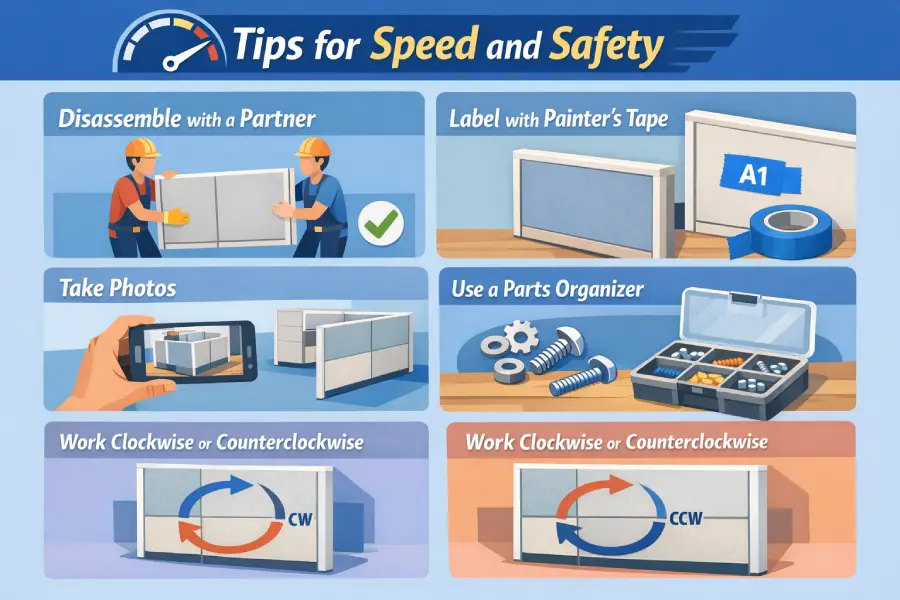 Tips for Speed and Safety

Disassemble with a Partner

Label with Painter's Tape

A1

Take Photos

Use a Parts Organizer

Work Clockwise or Counterclockwise

CW

Work Clockwise or Counterclockwise

CCW