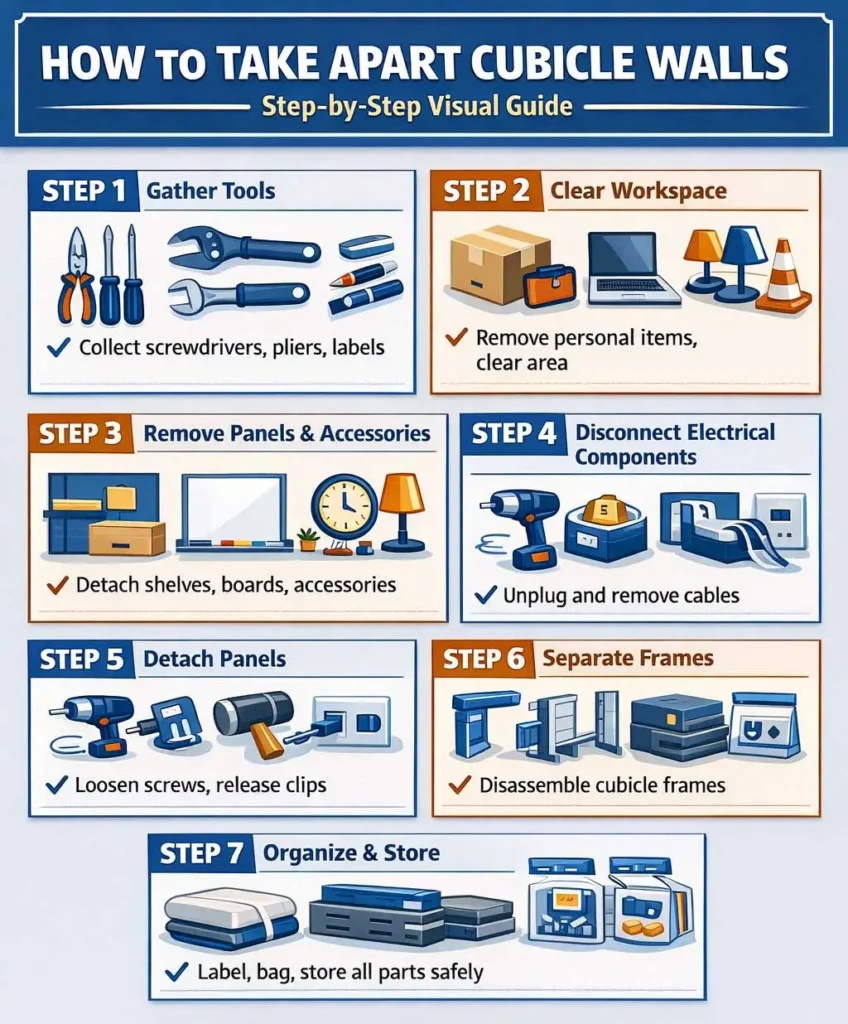 HOW TO TAKE APART CUBICLE WALLS

Step-by-Step Visual Guide

STEP 1 Gather Tools

✓ Collect screwdrivers, pliers, labels

STEP 2 Clear Workspace

✓ Remove personal items, clear area

STEP 3 Remove Panels & Accessories

✓ Detach shelves, boards, accessories

STEP 4 Disconnect Electrical Components

5

✓ Unplug and remove cables

STEP 5 Detach Panels

✓ Loosen screws, release clips

STEP 6 Separate Frames

✓ Disassemble cubicle frames

STEP 7 Organize & Store

✓ Label, bag, store all parts safely